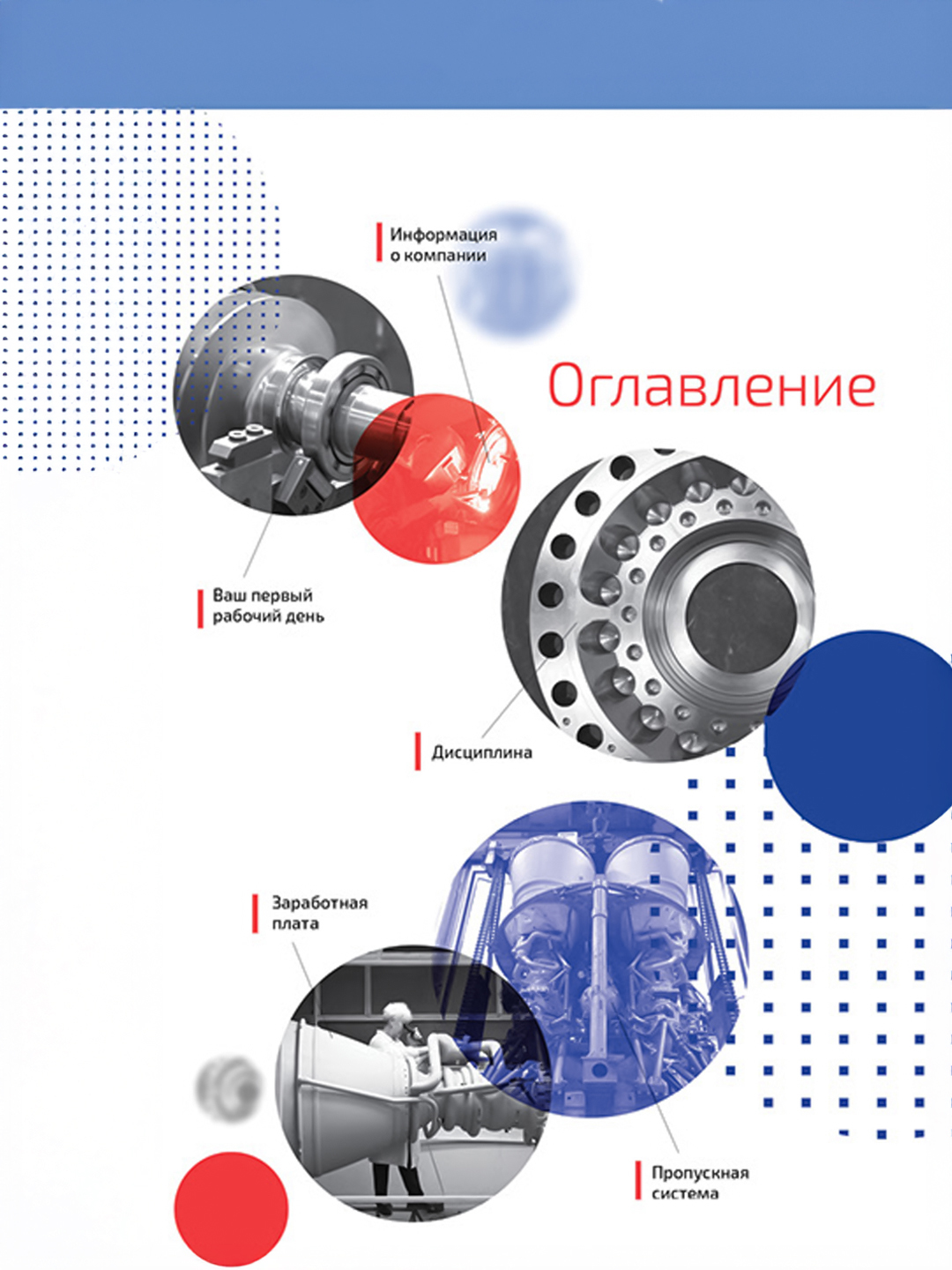 Информация о компании

Оглавление

Ваш первый рабочий день

Дисциплина

Заработная плата

Пропускная система