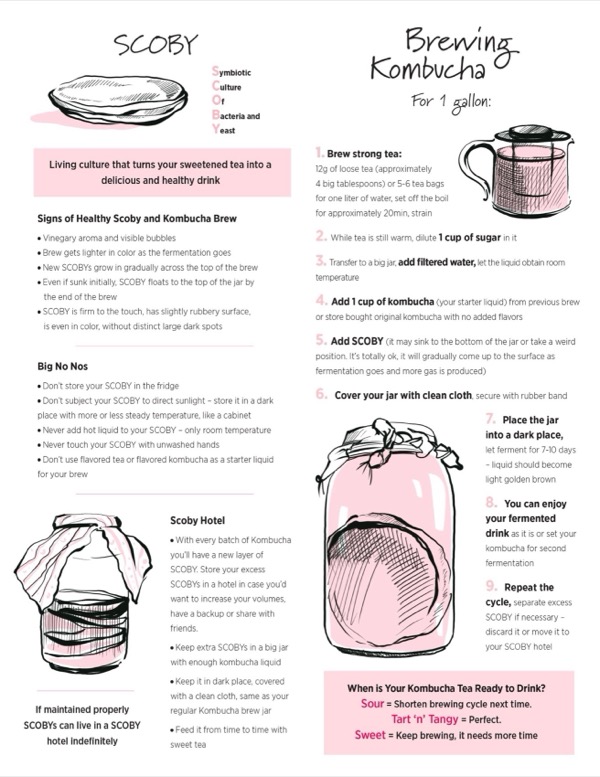 SCOBY

Symbiotic
Culture
Of
Bacteria and
Yeast

Living culture that turns your sweetened tea into a delicious and healthy drink

Signs of Healthy Scoby and Kombucha Brew
• Vinegary aroma and visible bubbles
• Brew gets lighter in color as the fermentation goes
• New SCOBYs grow in gradually across the top of the brew
• Even if sunk initially, SCOBY floats to the top of the jar by the end of the brew
• SCOBY is firm to the touch, has slightly rubbery surface, is even in color, without distinct large dark spots

Big No Nos
• Don't store your SCOBY in the fridge
• Don't subject your SCOBY to direct sunlight – store it in a dark place with more or less steady temperature, like a cabinet
• Never add hot liquid to your SCOBY – only room temperature
• Never touch your SCOBY with unwashed hands
• Don't use flavored tea or flavored kombucha as a starter liquid for your brew

Scoby Hotel
• With every batch of Kombucha you'll have a new layer of SCOBY. Store your excess SCOBYs in a hotel in case you'd want to increase your volumes, have a backup or share with friends.
• Keep extra SCOBYs in a big jar with enough kombucha liquid
• Keep it in dark place, covered with a clean cloth, same as your regular Kombucha brew jar
• Feed it from time to time with sweet tea

If maintained properly SCOBYs can live in a SCOBY hotel indefinitely

Brewing Kombucha
For 1 gallon:

1. Brew strong tea:
12g of loose tea (approximately 4 big tablespoons) or 5-6 tea bags for one liter of water, set off the boil for approximately 20min, strain

2. While tea is still warm, dilute 1 cup of sugar in it

3. Transfer to a big jar, add filtered water, let the liquid obtain room temperature

4. Add 1 cup of kombucha (your starter liquid) from previous brew or store bought original kombucha with no added flavors

5. Add SCOBY (it may sink to the bottom of the jar or take a weird position. It's totally ok, it will gradually come up to the surface as fermentation goes and more gas is produced)

6. Cover your jar with clean cloth, secure with rubber band

7. Place the jar into a dark place, let ferment for 7-10 days – liquid should become light golden brown

8. You can enjoy your fermented drink as it is or set your kombucha for second fermentation

9. Repeat the cycle, separate excess SCOBY if necessary – discard it or move it to your SCOBY hotel

When is Your Kombucha Tea Ready to Drink?
Sour = Shorten brewing cycle next time.
Tart 'n' Tangy = Perfect.
Sweet = Keep brewing, it needs more time